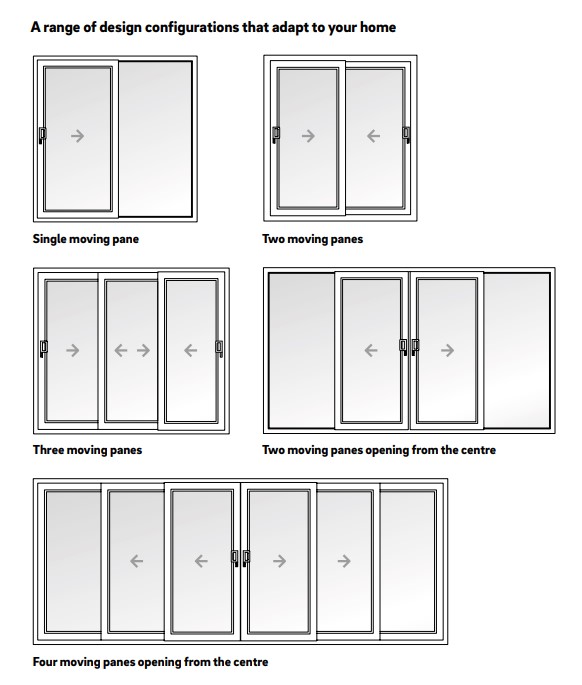 A range of design configurations that adapt to your home

Single moving pane

Two moving panes

Three moving panes

Two moving panes opening from the centre

Four moving panes opening from the centre